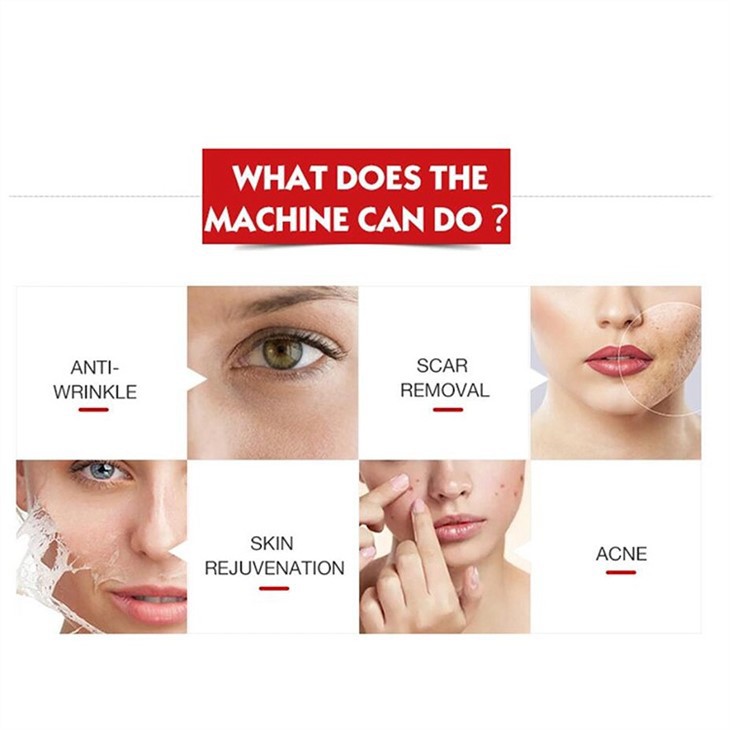 WHAT DOES THE MACHINE CAN DO ?

ANTI-WRINKLE

SCAR REMOVAL

SKIN REJUVENATION

ACNE